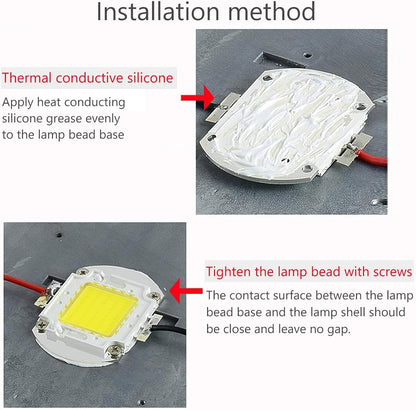 Installation method

Thermal conductive silicone

Apply heat conducting silicone grease evenly to the lamp bead base

Tighten the lamp bead with screws

The contact surface between the lamp bead base and the lamp shell should be close and leave no gap.