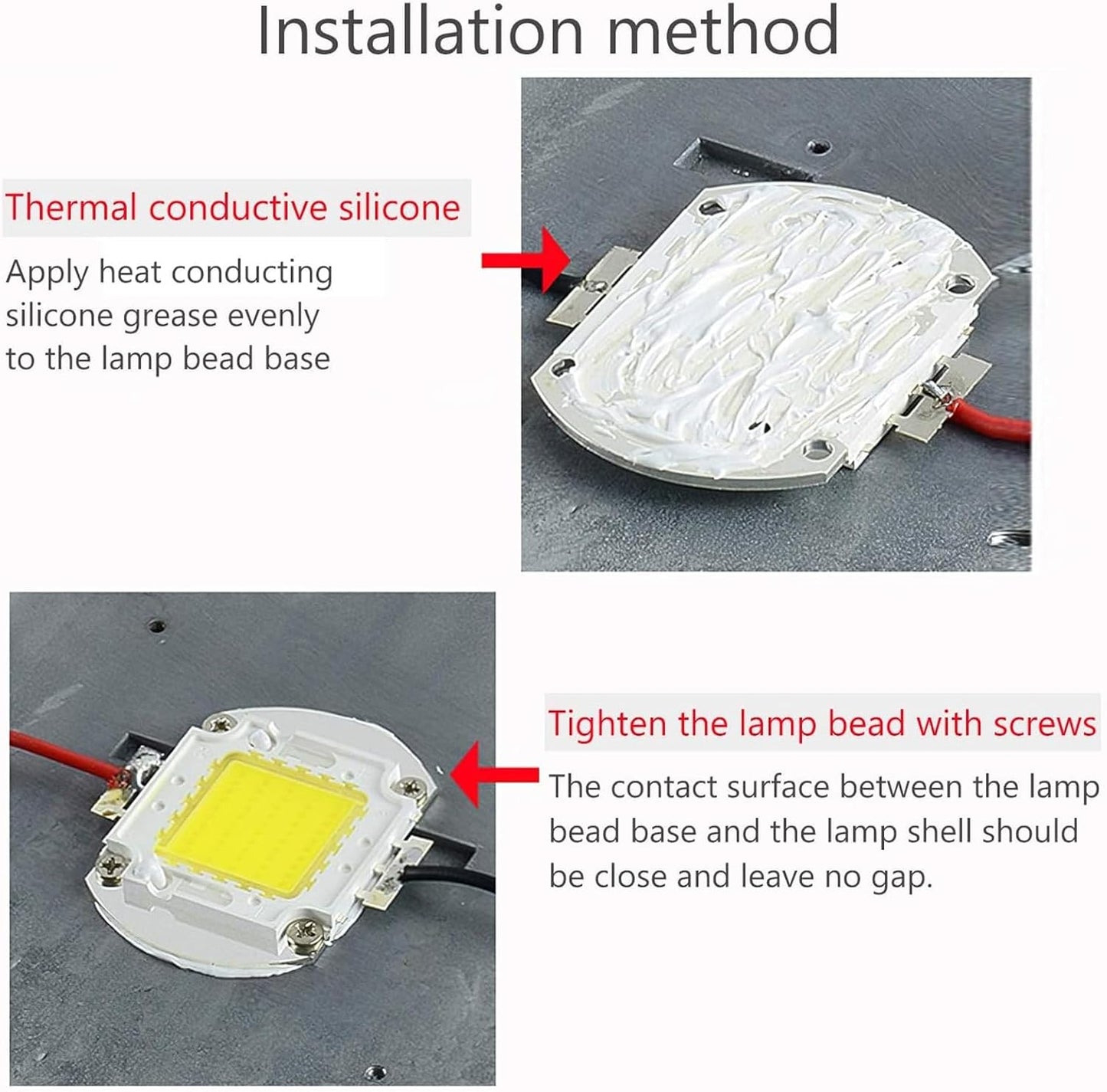 Installation method

Thermal conductive silicone

Apply heat conducting silicone grease evenly to the lamp bead base

Tighten the lamp bead with screws

The contact surface between the lamp bead base and the lamp shell should be close and leave no gap.